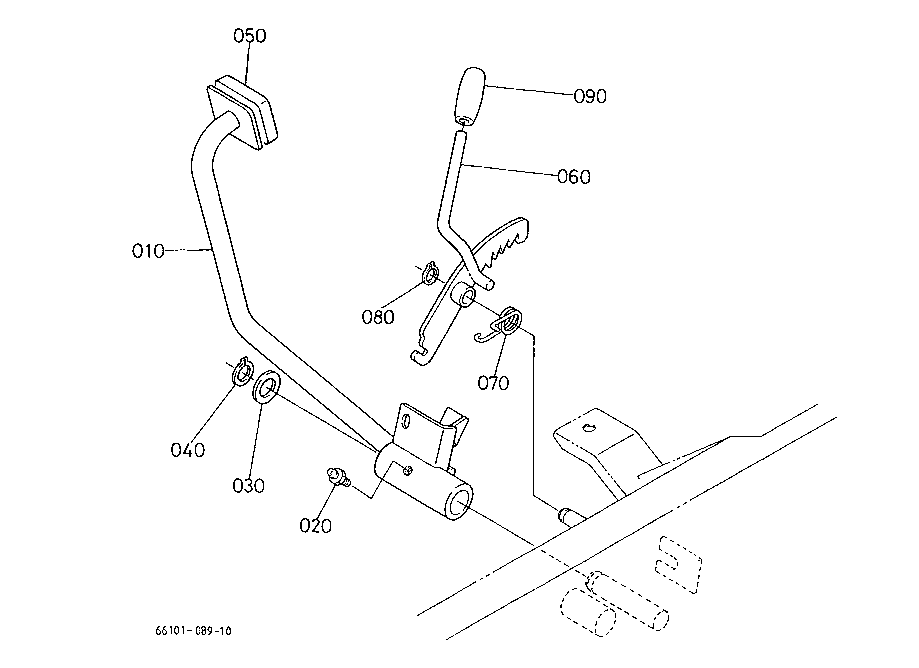 050
090
060
010
080
070
040
030
020
66101-089-10